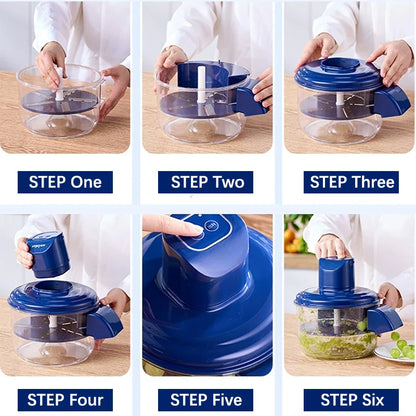 STEP One

STEP Two

STEP Three

STEP Four

STEP Five

STEP Six